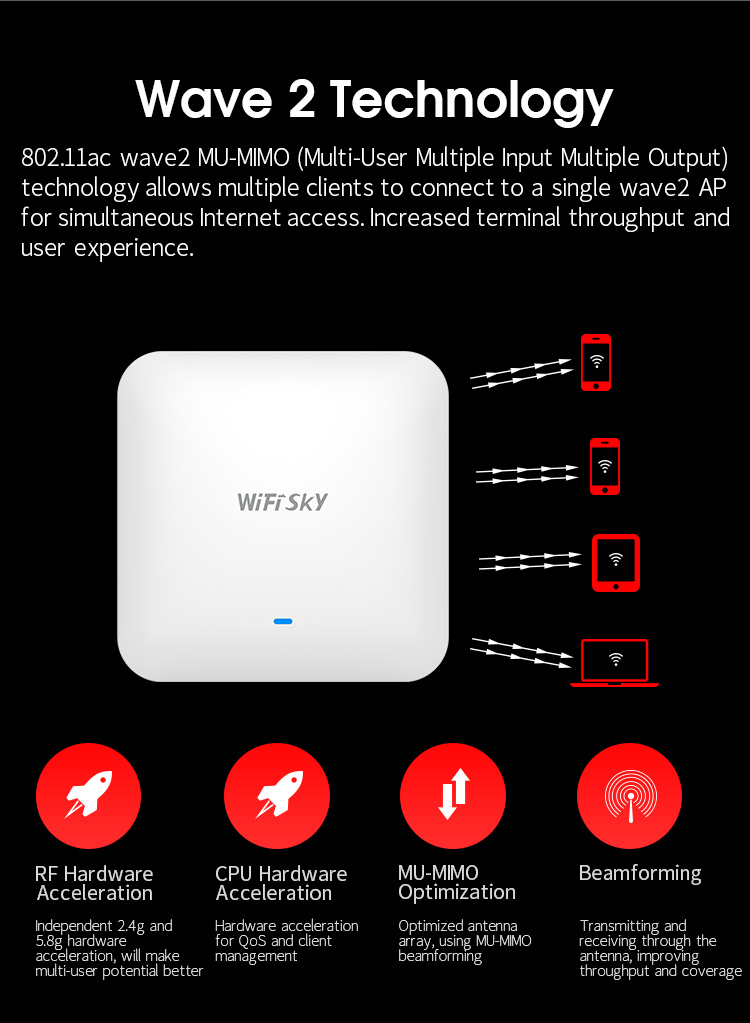 Wave 2 Technology

802.11ac wave2 MU-MIMO (Multi-User Multiple Input Multiple Output) technology allows multiple clients to connect to a single wave2 AP for simultaneous Internet access. Increased terminal throughput and user experience.

WiFi SKY

RF Hardware Acceleration

Independent 2.4g and 5.8g hardware acceleration, will make multi-user potential better

CPU Hardware Acceleration

Hardware acceleration for QoS and client management

MU-MIMO Optimization

Optimized antenna array, using MU-MIMO beamforming

Beamforming

Transmitting and receiving through the antenna, improving throughput and coverage