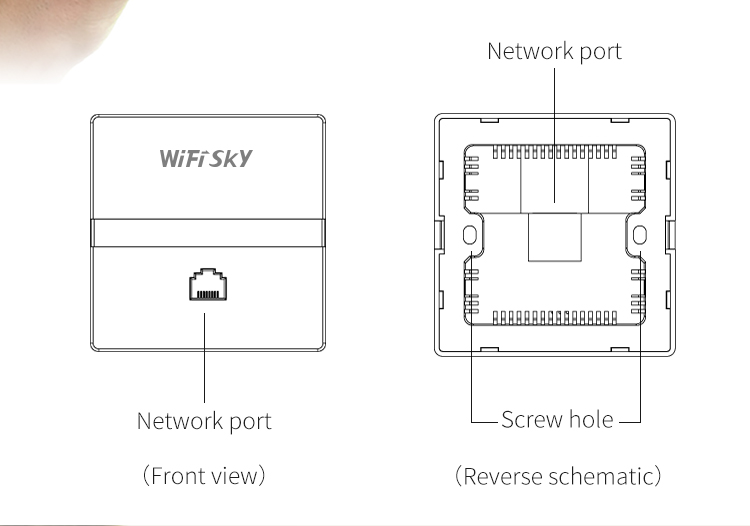 WiFi SKY

Network port

(Front view)

Network port

Screw hole

(Reverse schematic)