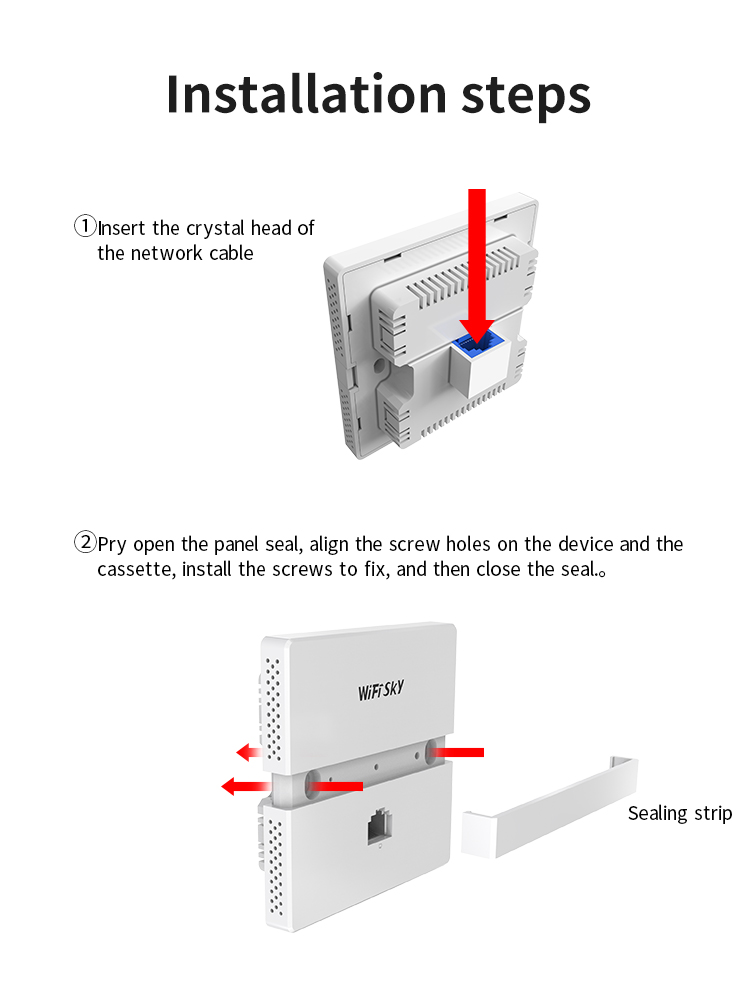 Installation steps

①Insert the crystal head of the network cable

②Pry open the panel seal, align the screw holes on the device and the cassette, install the screws to fix, and then close the seal.。

WiFi SKY

Sealing strip