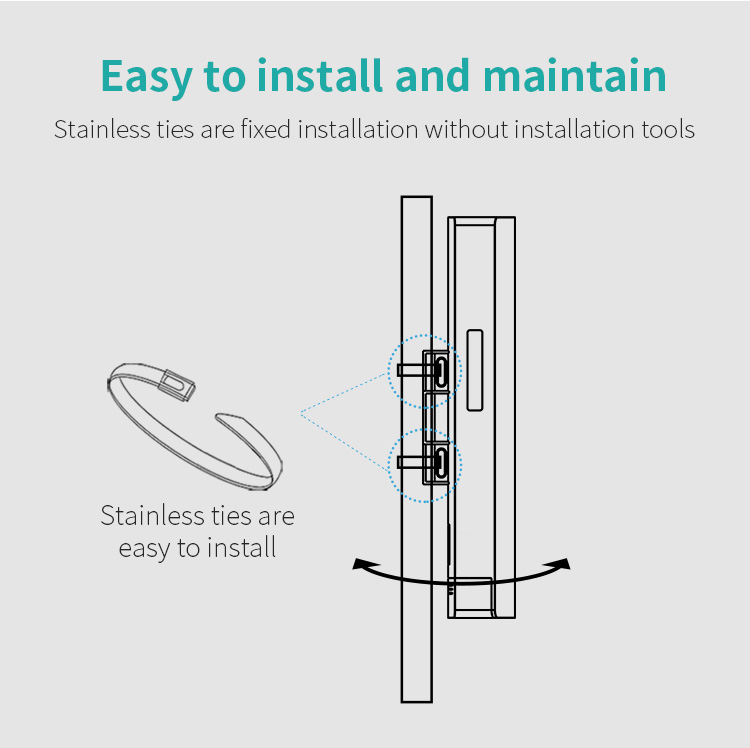 Easy to install and maintain

Stainless ties are fixed installation without installation tools

Stainless ties are easy to install