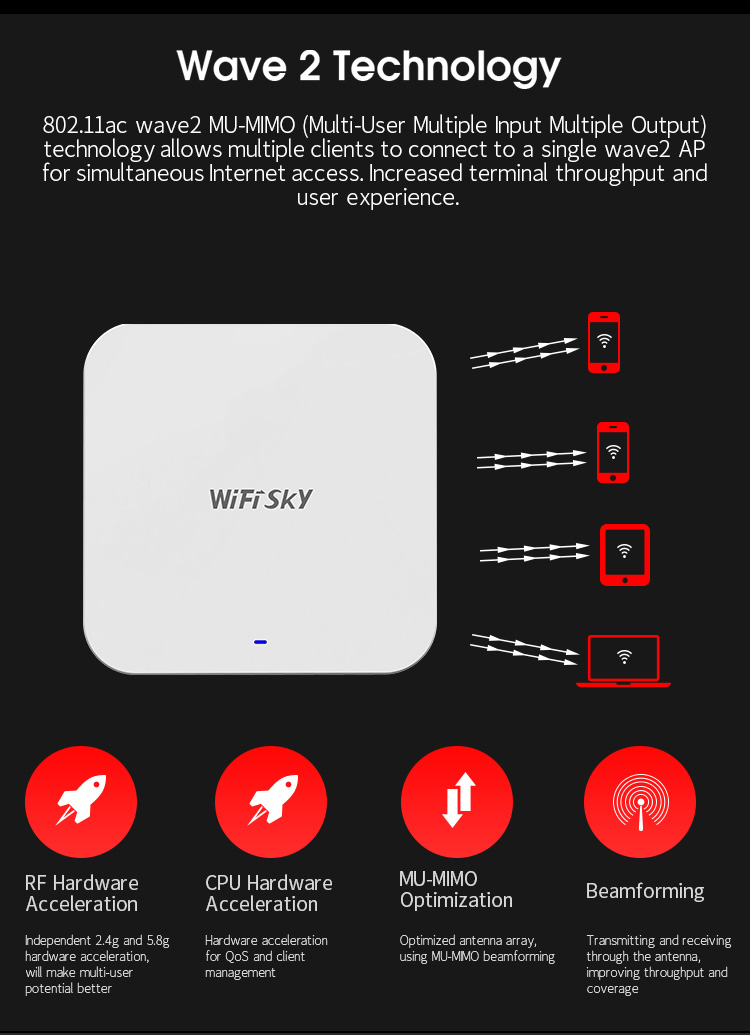 Wave 2 Technology

802.11ac wave2 MU-MIMO (Multi-User Multiple Input Multiple Output) technology allows multiple clients to connect to a single wave2 AP for simultaneous Internet access. Increased terminal throughput and user experience.

WiFi SKY

RF Hardware Acceleration

Independent 2.4g and 5.8g hardware acceleration, will make multi-user potential better

CPU Hardware Acceleration

Hardware acceleration for QoS and client management

MU-MIMO Optimization

Optimized antenna array, using MU-MIMO beamforming

Beamforming

Transmitting and receiving through the antenna, improving throughput and coverage