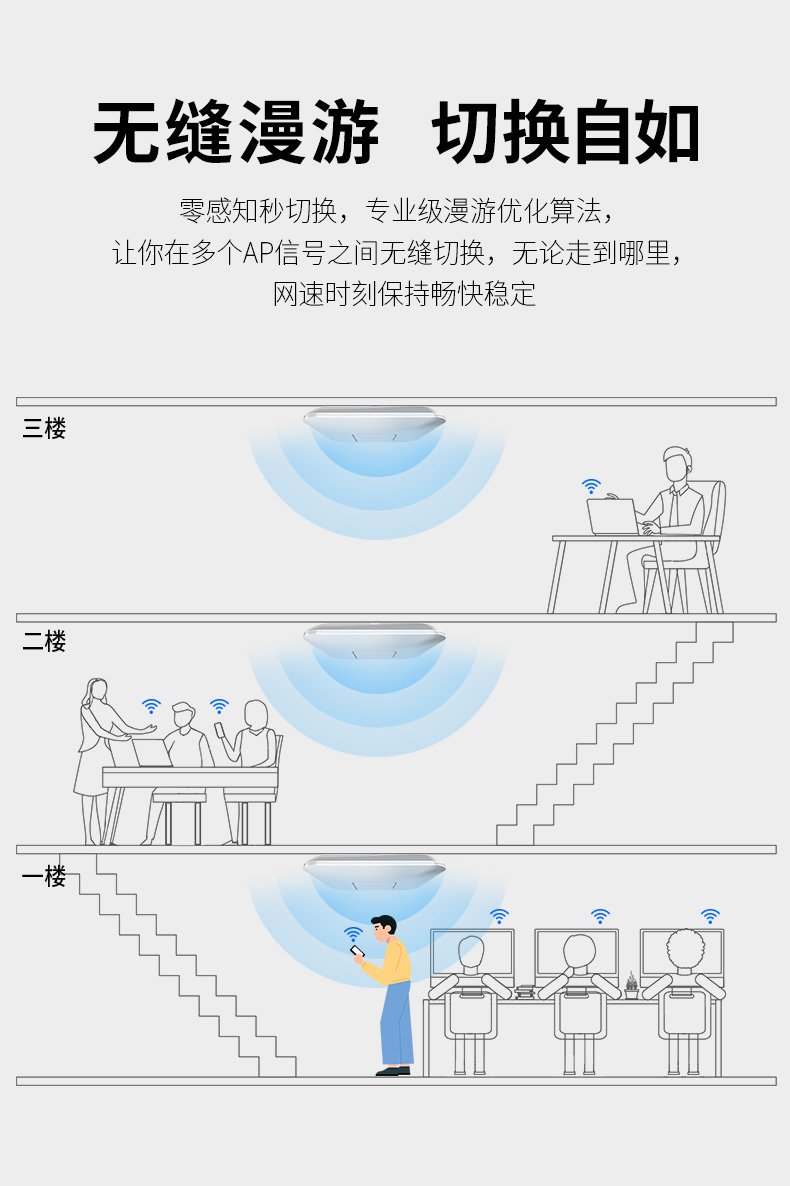 无缝漫游　切换自如

零感知秒切换，专业级漫游优化算法，
让你在多个AP信号之间无缝切换，无论走到哪里，
网速时刻保持畅快稳定

三楼

二楼

一楼